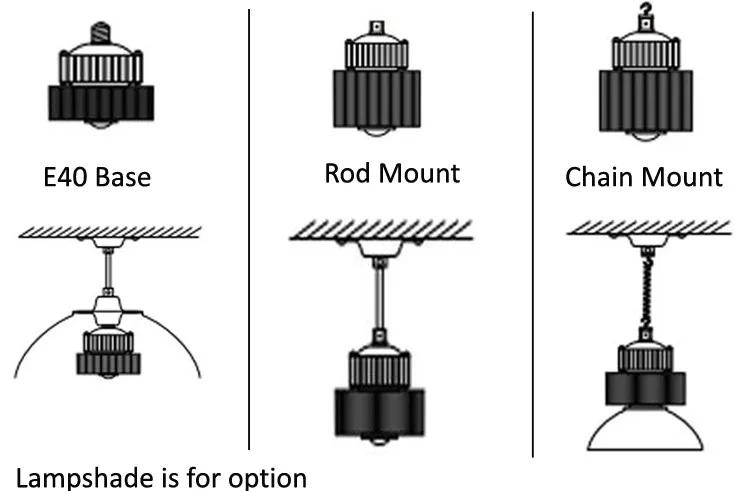 E40 Base

Rod Mount

Chain Mount

Lampshade is for option