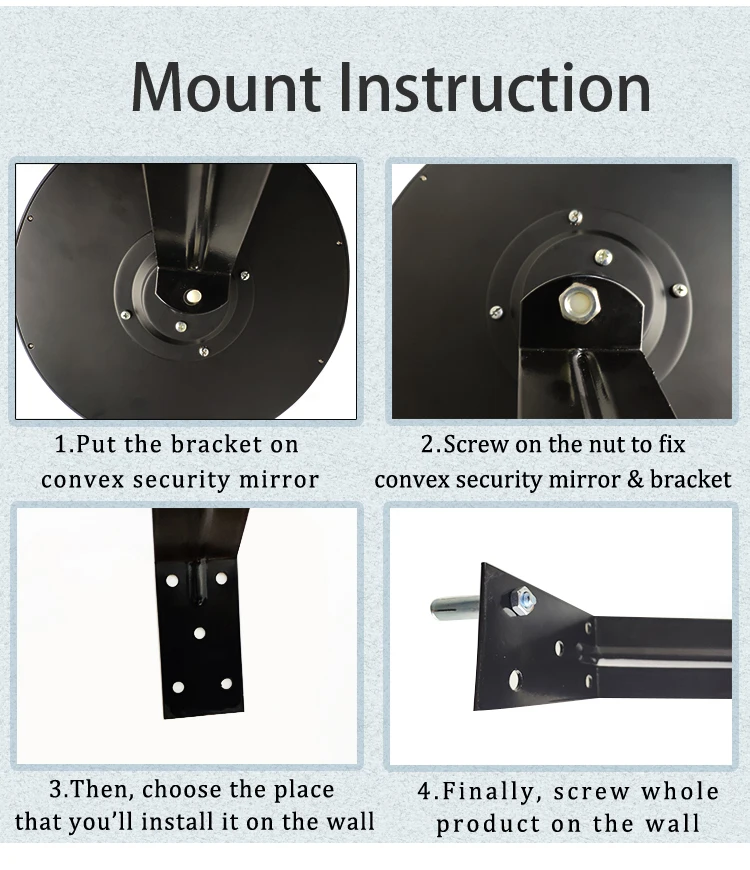 Mount Instruction

1.Put the bracket on convex security mirror

2.Screw on the nut to fix convex security mirror & bracket

3.Then, choose the place that you'll install it on the wall

4.Finally, screw whole product on the wall