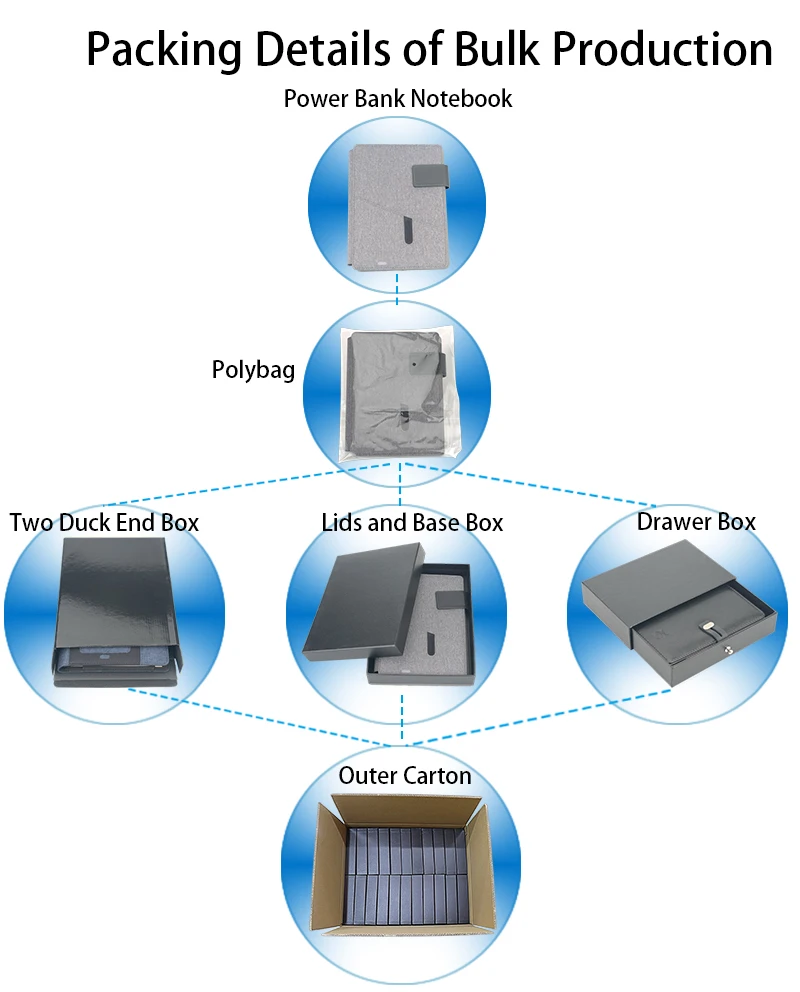 Packing Details of Bulk Production

Power Bank Notebook

Polybag

Two Duck End Box

Lids and Base Box

Drawer Box

Outer Carton