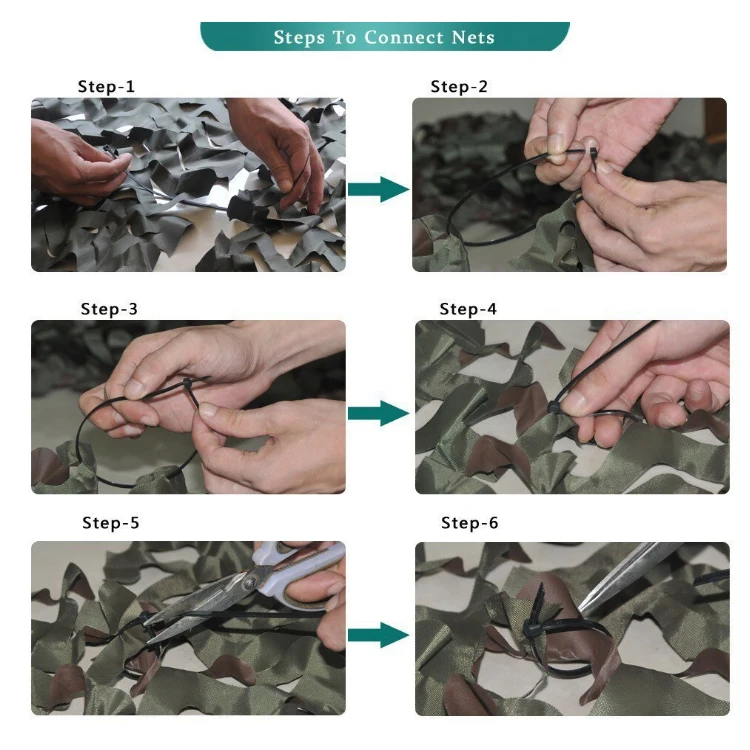 Steps To Connect Nets

Step-1

Step-2

Step-3

Step-4

Step-5

Step-6