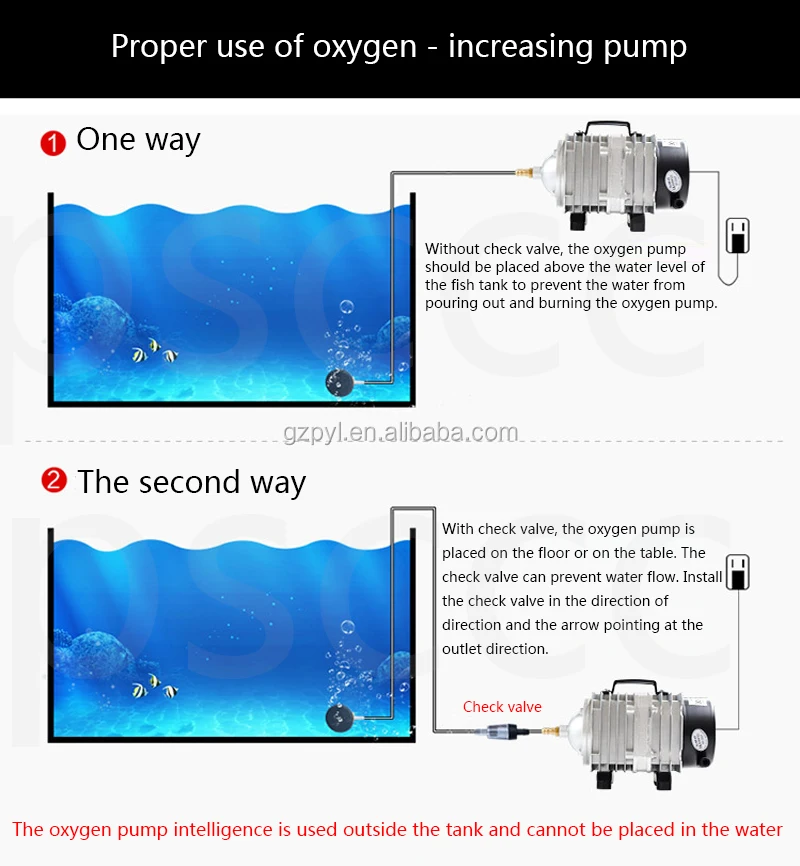 Proper use of oxygen - increasing pump

1 One way

Without check valve, the oxygen pump should be placed above the water level of the fish tank to prevent the water from pouring out and burning the oxygen pump.

gzpyl.en.alibaba.com

2 The second way

With check valve, the oxygen pump is placed on the floor or on the table. The check valve can prevent water flow. Install the check valve in the direction of direction and the arrow pointing at the outlet direction.

Check valve

The oxygen pump intelligence is used outside the tank and cannot be placed in the water