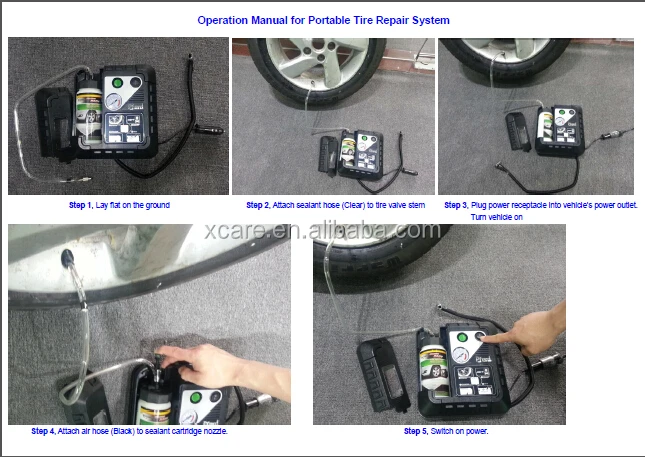 Operation Manual for Portable Tire Repair System

Step 1, Lay flat on the ground

Step 2, Attach sealant hose (Clear) to tire valve stem

Step 3, Plug power receptacle into vehicle's power outlet. Turn vehicle on

xcare.en.alibaba.com

Step 4, Attach air hose (Black) to sealant cartridge nozzle.

Step 5, Switch on power.