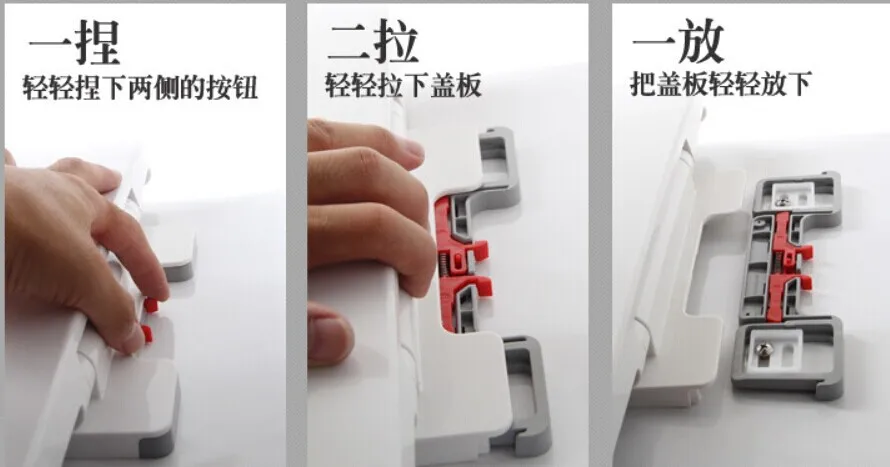 一捏
轻轻捏下两侧的按钮

二拉
轻轻拉下盖板

一放
把盖板轻轻放下