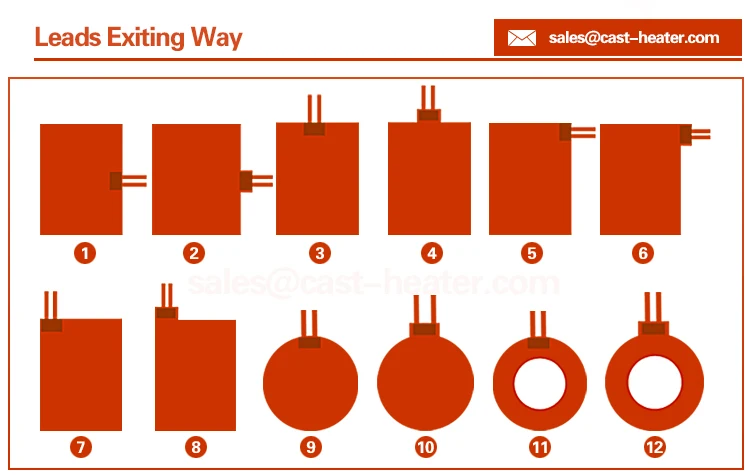 Leads Exiting Way

sales@cast-heater.com

1 2 3 4 5 6

sales@cast-heater.com

7 8 9 10 11 12