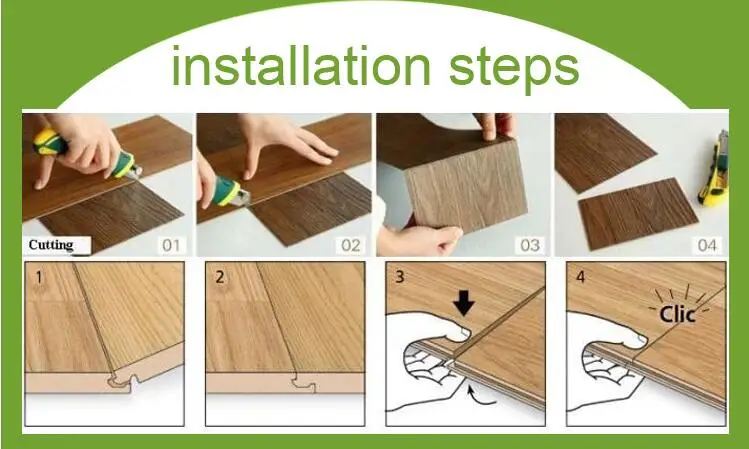 installation steps

Cutting

01

02

03

04

1

2

3

4

Clic