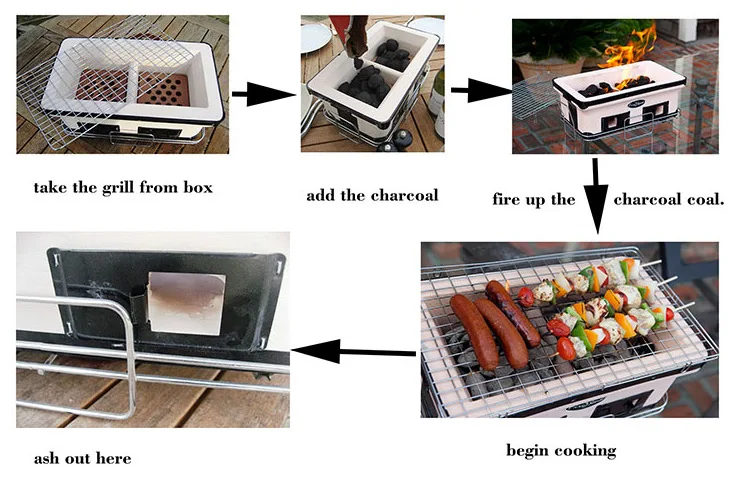 take the grill from box

add the charcoal

fire up the charcoal coal.

begin cooking

ash out here