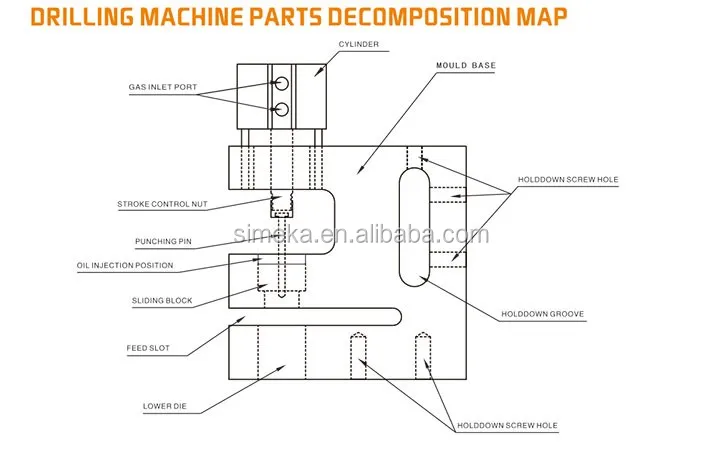 DRILLING MACHINE PARTS DECOMPOSITION MAP

CYLINDER

MOULD BASE

GAS INLET PORT

HOLDDOWN SCREW HOLE

STROKE CONTROL NUT

simaka.en.alibaba.com

PUNCHING PIN

OIL INJECTION POSITION

SLIDING BLOCK

HOLDDOWN GROOVE

FEED SLOT

LOWER DIE

HOLDDOWN SCREW HOLE