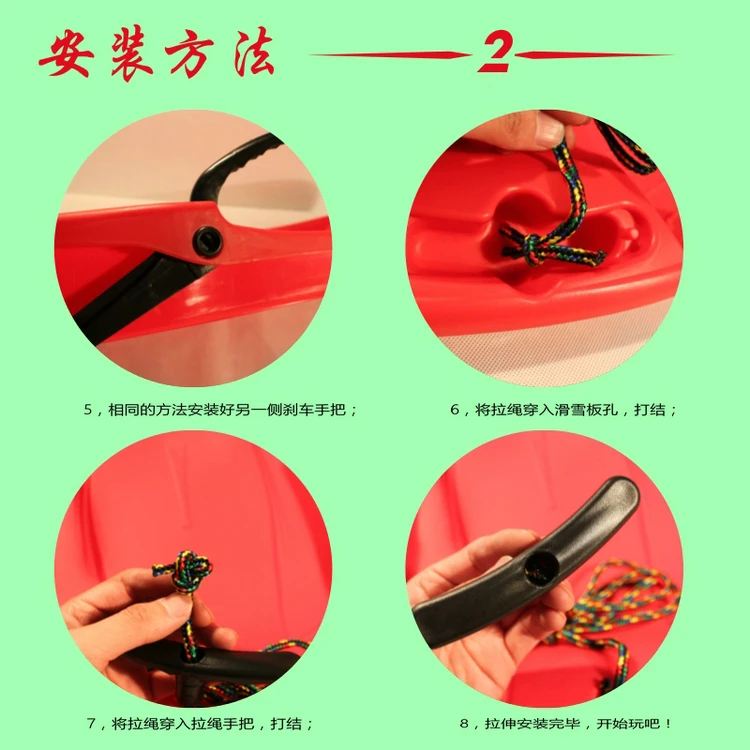 安装方法 2

5，相同的方法安装好另一侧刹车手把；

6，将拉绳穿入滑雪板孔，打结；

7，将拉绳穿入拉绳手把，打结；

8，拉伸安装完毕，开始玩吧！