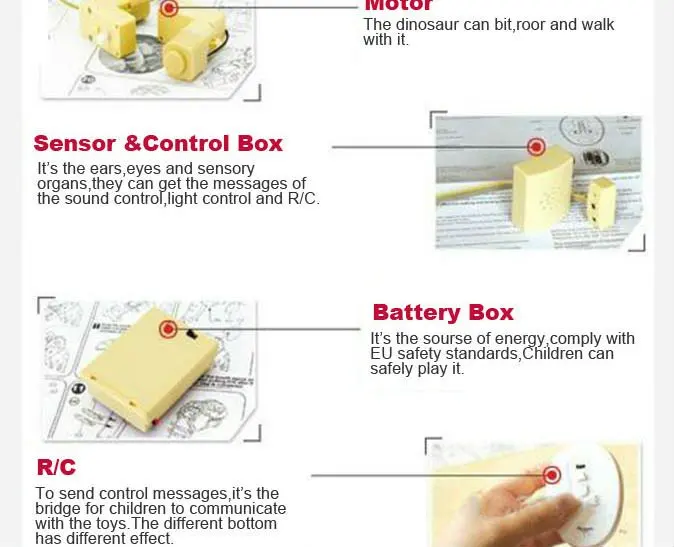 Motor
The dinosaur can bit,roor and walk with it.

Sensor &Control Box
It's the ears,eyes and sensory organs,they can get the messages of the sound control,light control and R/C.

Battery Box
It's the sourse of energy,comply with EU safety standards,Children can safely play it.

R/C
To send control messages,it's the bridge for children to communicate with the toys.The different bottom has different effect.