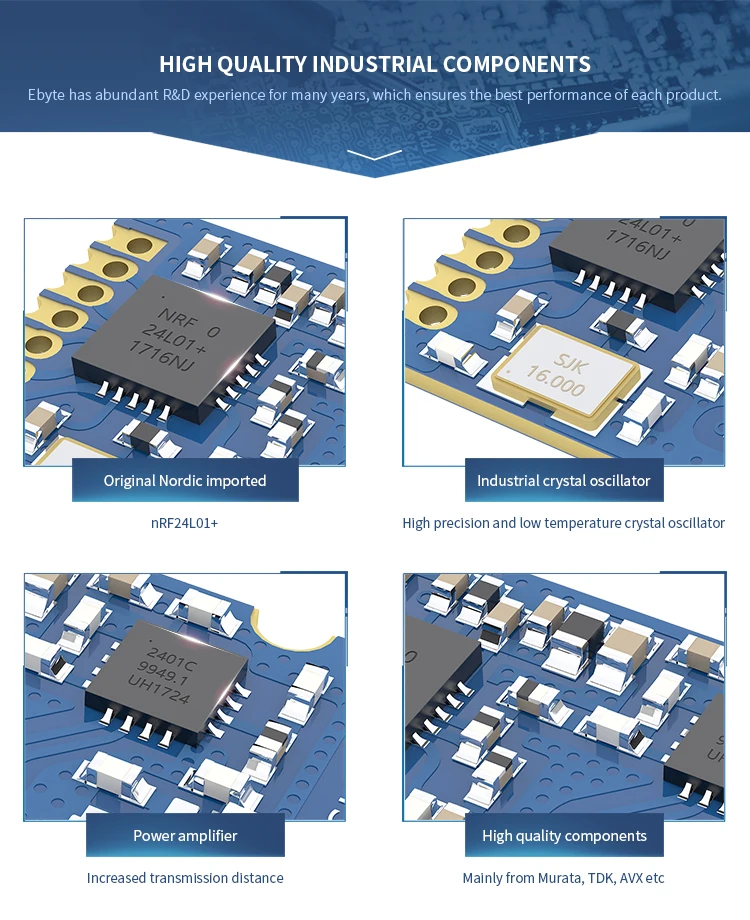 HIGH QUALITY INDUSTRIAL COMPONENTS

Ebyte has abundant R&D experience for many years, which ensures the best performance of each product.

NRF 0
24L01+
1716NJ

Original Nordic imported

nRF24L01+

24L01+
1716NJ

SJK
16.000

Industrial crystal oscillator

High precision and low temperature crystal oscillator

2401C
9949.1
UH1724

Power amplifier

Increased transmission distance

High quality components

Mainly from Murata, TDK, AVX etc