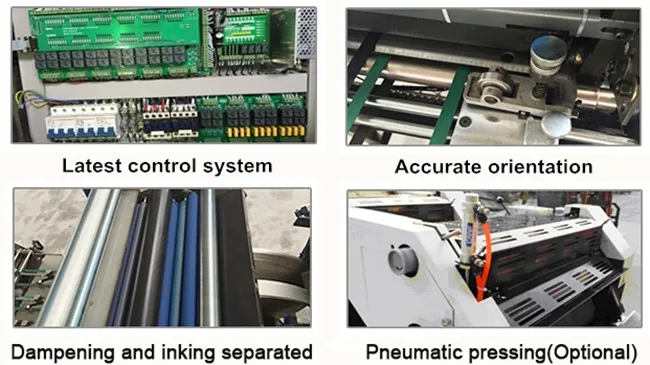 Latest control system

Accurate orientation

Dampening and inking separated

Pneumatic pressing(Optional)