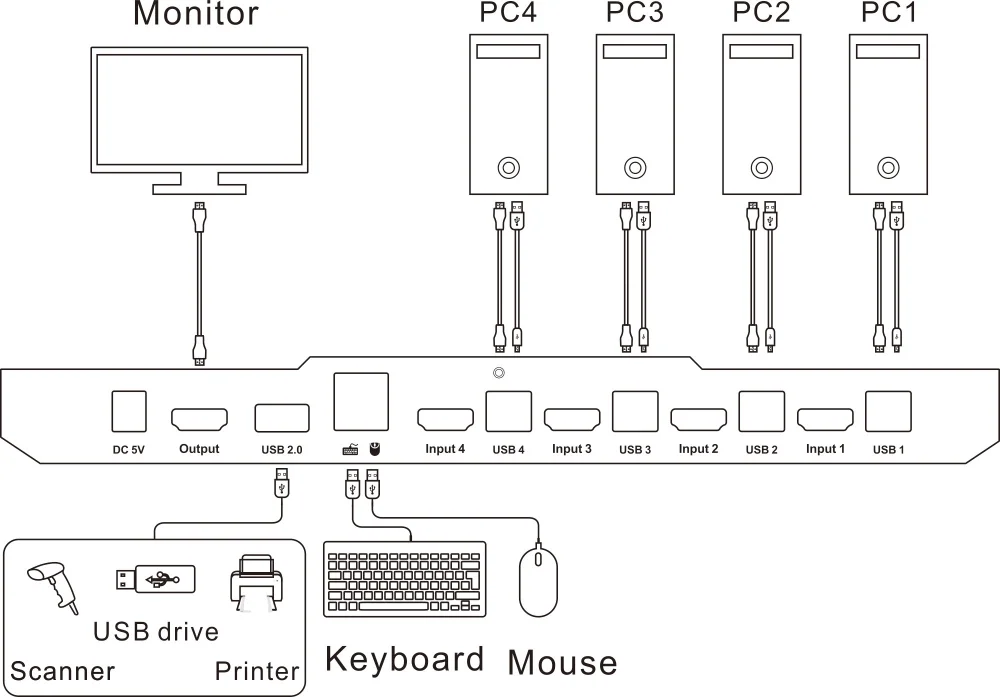 Monitor
PC4
PC3
PC2
PC1

DC 5V
Output
USB 2.0
Input 4
USB 4
Input 3
USB 3
Input 2
USB 2
Input 1
USB 1

USB drive
Scanner
Printer
Keyboard
Mouse