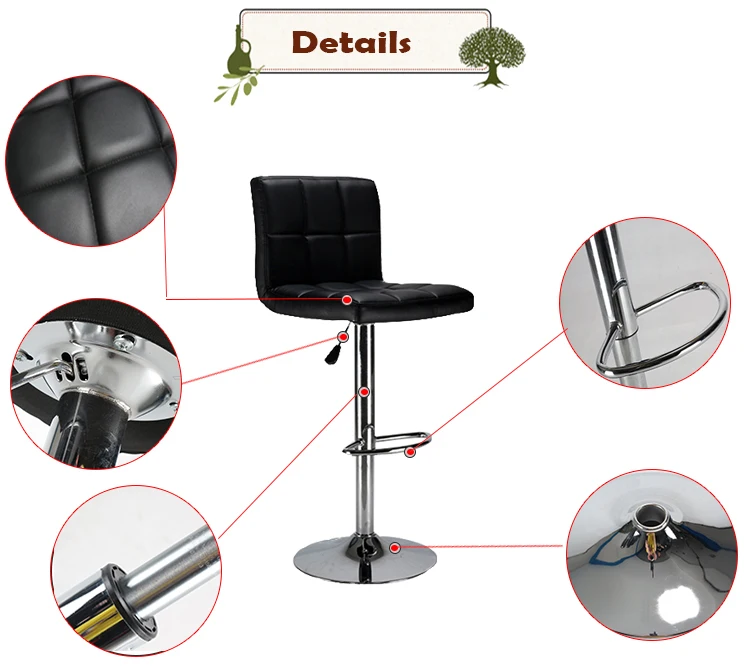 Details