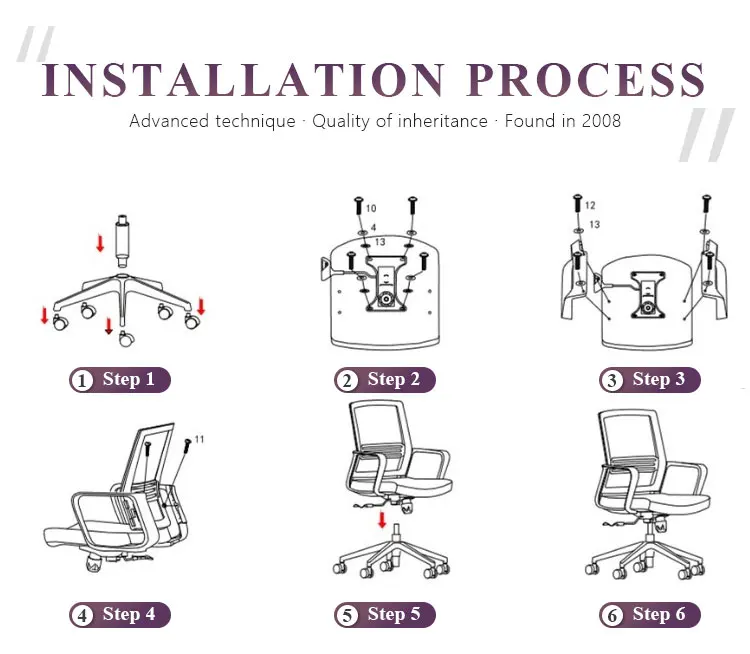 INSTALLATION PROCESS

Advanced technique · Quality of inheritance · Found in 2008

10
4
13

12
13

1 Step 1

2 Step 2

3 Step 3

11

4 Step 4

5 Step 5

6 Step 6