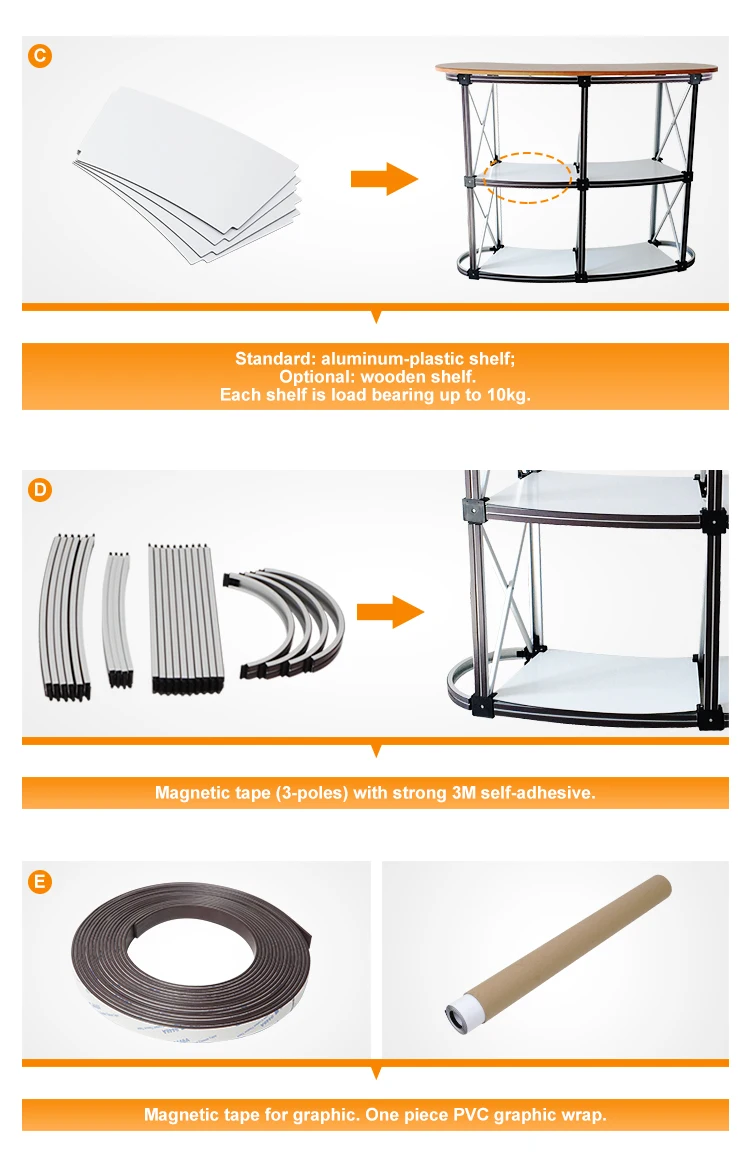 C

Standard: aluminum-plastic shelf;
Optional: wooden shelf.
Each shelf is load bearing up to 10kg.

D

Magnetic tape (3-poles) with strong 3M self-adhesive.

E

Magnetic tape for graphic. One piece PVC graphic wrap.