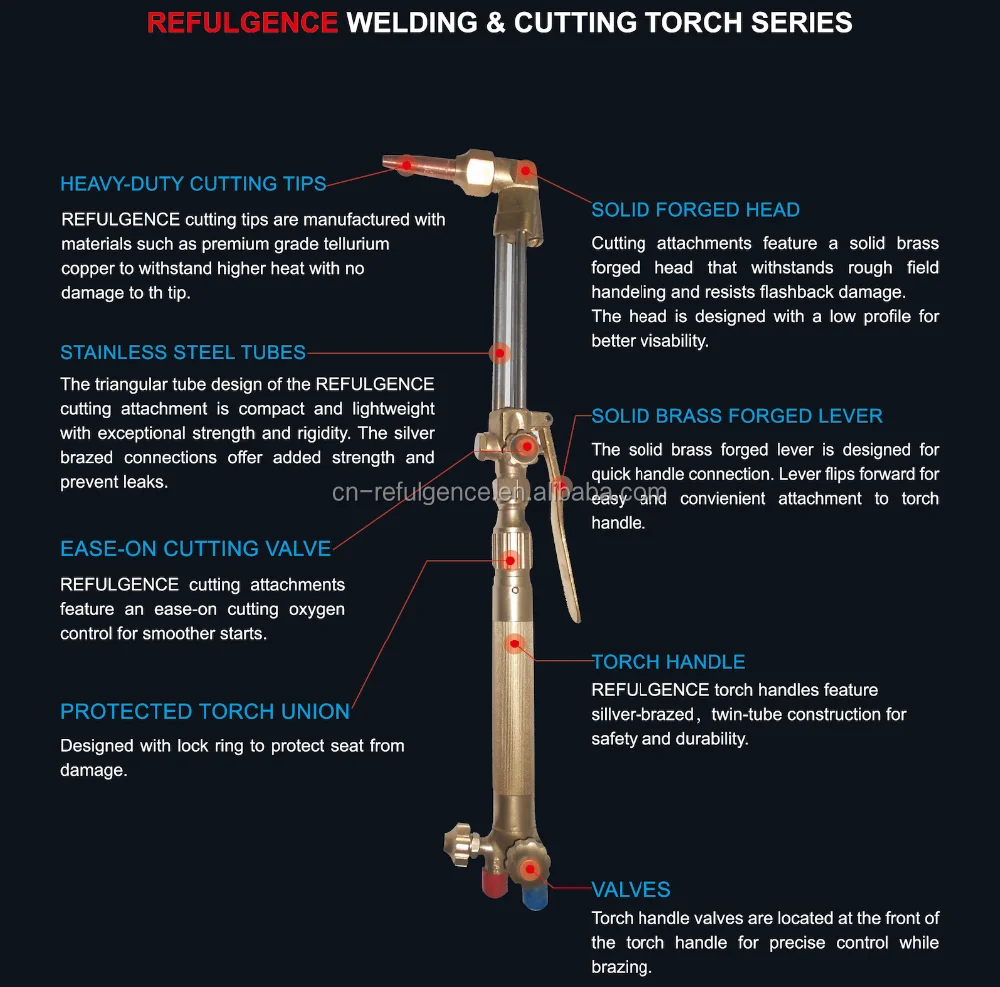 REFULGENCE WELDING & CUTTING TORCH SERIES

HEAVY-DUTY CUTTING TIPS
REFULGENCE cutting tips are manufactured with materials such as premium grade tellurium copper to withstand higher heat with no damage to th tip.

STAINLESS STEEL TUBES
The triangular tube design of the REFULGENCE cutting attachment is compact and lightweight with exceptional strength and rigidity. The silver brazed connections offer added strength and prevent leaks.

EASE-ON CUTTING VALVE
REFULGENCE cutting attachments feature an ease-on cutting oxygen control for smoother starts.

PROTECTED TORCH UNION
Designed with lock ring to protect seat from damage.

SOLID FORGED HEAD
Cutting attachments feature a solid brass forged head that withstands rough field handeling and resists flashback damage. The head is designed with a low profile for better visability.

SOLID BRASS FORGED LEVER
The solid brass forged lever is designed for quick handle connection. Lever flips forward for easy and convienient attachment to torch handle.

cn-refulgence.en.alibaba.com

TORCH HANDLE
REFULGENCE torch handles feature sillver-brazed, twin-tube construction for safety and durability.

VALVES
Torch handle valves are located at the front of the torch handle for precise control while brazing.