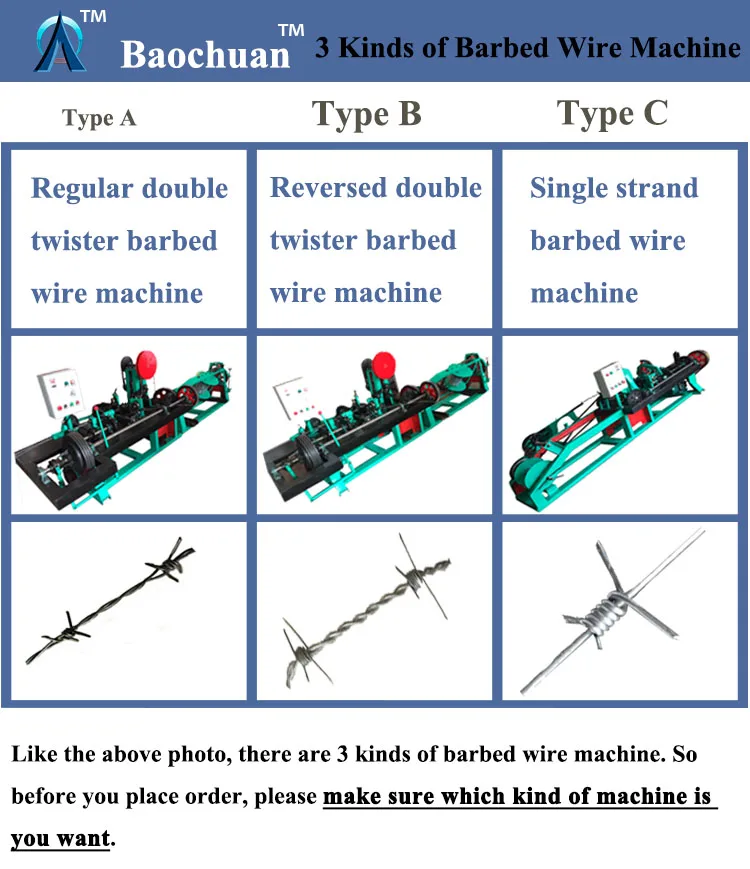 TM
Baochuan TM 3 Kinds of Barbed Wire Machine

| Type A | Type B | Type C |
|---|---|---|
| Regular double twister barbed wire machine | Reversed double twister barbed wire machine | Single strand barbed wire machine |

Like the above photo, there are 3 kinds of barbed wire machine. So before you place order, please make sure which kind of machine is you want.