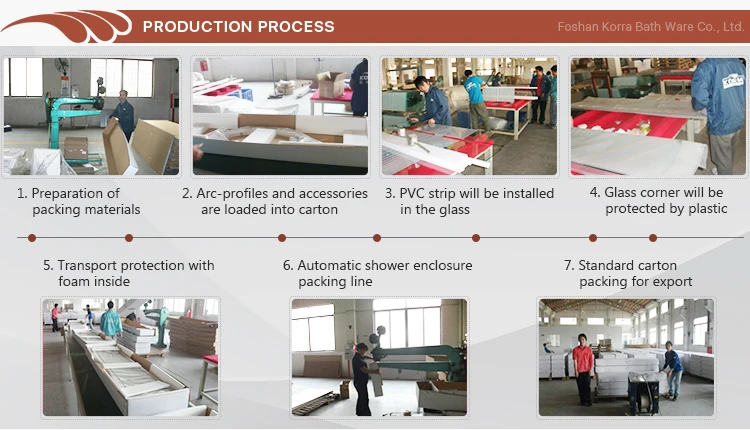 PRODUCTION PROCESS

Foshan Korra Bath Ware Co., Ltd.

1. Preparation of packing materials

2. Arc-profiles and accessories are loaded into carton

3. PVC strip will be installed in the glass

4. Glass corner will be protected by plastic

5. Transport protection with foam inside

6. Automatic shower enclosure packing line

7. Standard carton packing for export