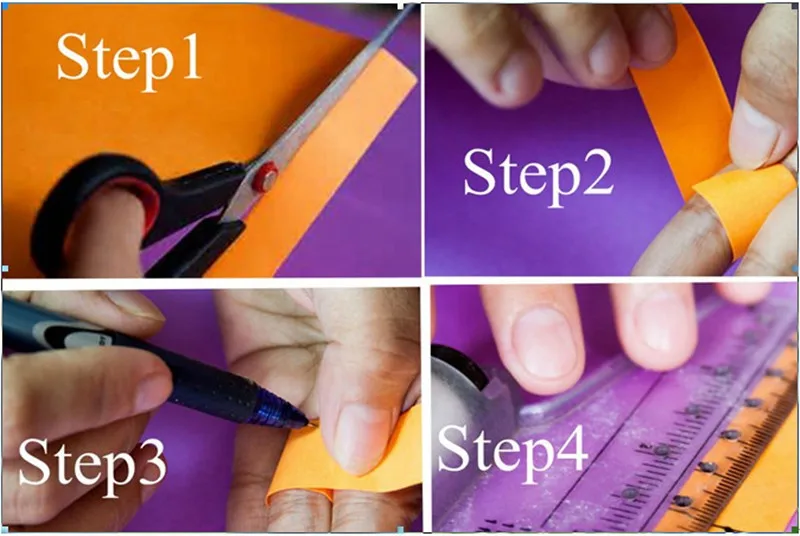 Step1

Step2

Step3

Step4