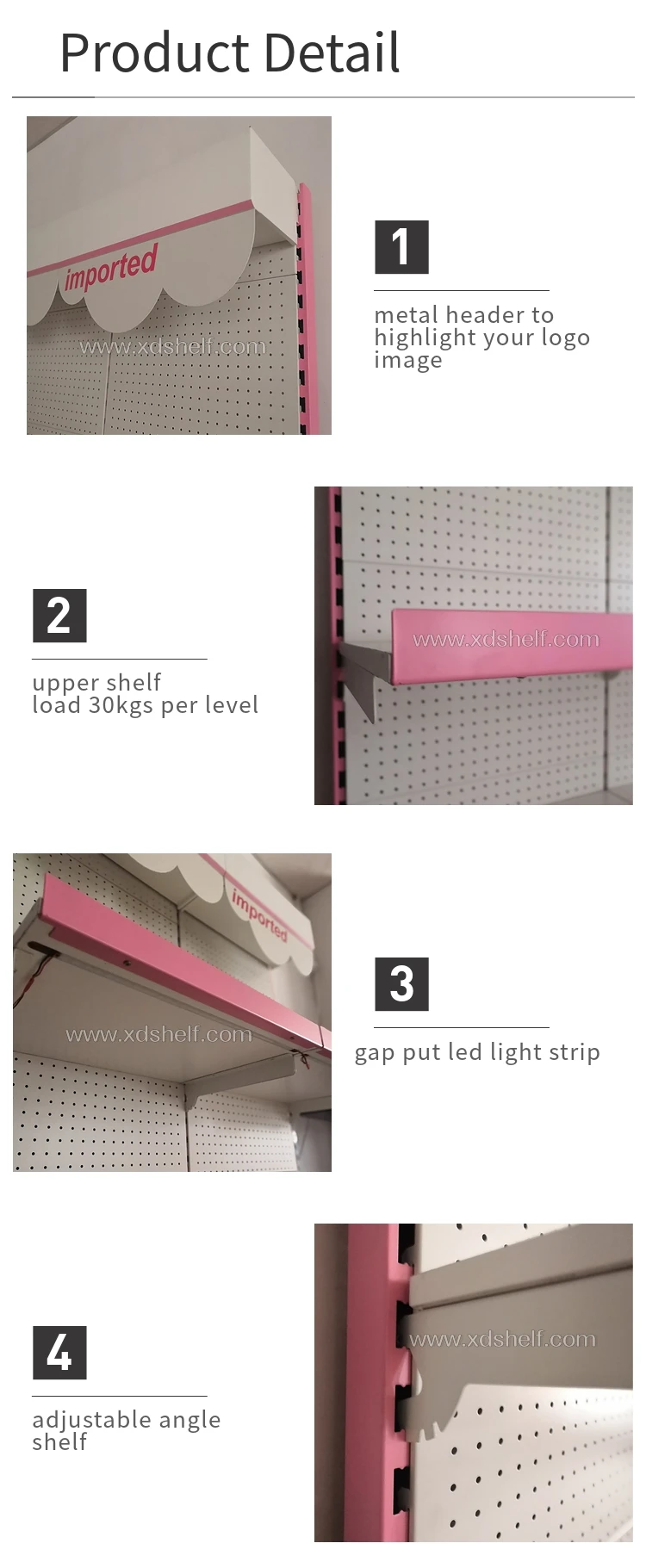 Product Detail

imported

www.xdshelf.com

1

metal header to highlight your logo image

2

upper shelf
load 30kgs per level

www.xdshelf.com

imported

www.xdshelf.com

3

gap put led light strip

4

adjustable angle shelf

www.xdshelf.com