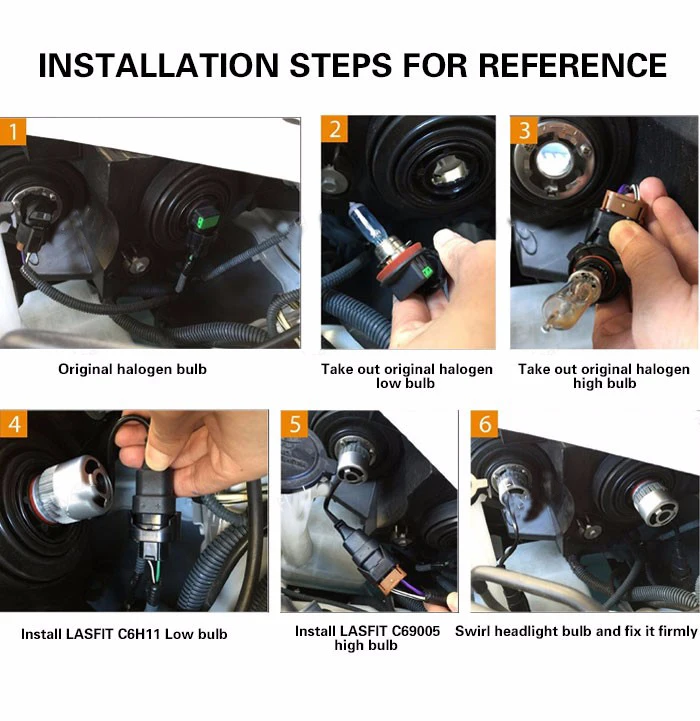 INSTALLATION STEPS FOR REFERENCE

1

Original halogen bulb

2

Take out original halogen low bulb

3

Take out original halogen high bulb

4

Install LASFIT C6H11 Low bulb

5

Install LASFIT C69005 high bulb

6

Swirl headlight bulb and fix it firmly