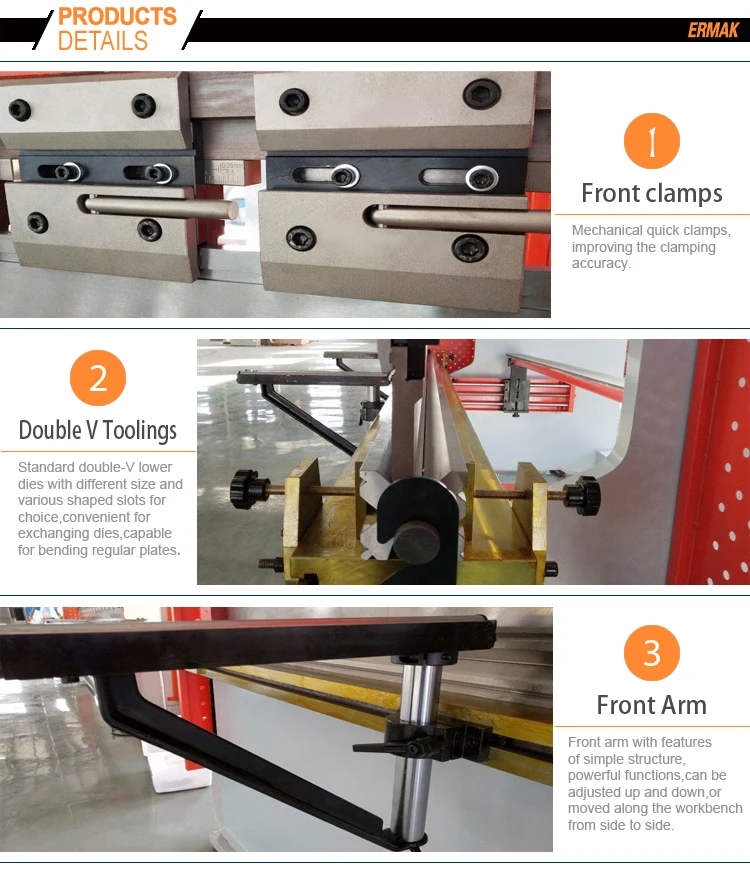 PRODUCTS DETAILS

ERMAK

1

Front clamps

Mechanical quick clamps, improving the clamping accuracy.

2

Double V Toolings

Standard double-V lower dies with different size and various shaped slots for choice,convenient for exchanging dies,capable for bending regular plates.

3

Front Arm

Front arm with features of simple structure, powerful functions,can be adjusted up and down,or moved along the workbench from side to side.