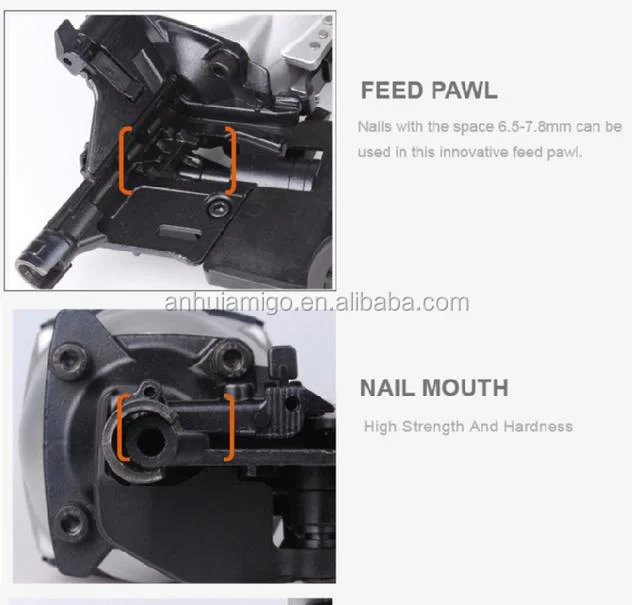 FEED PAWL

Nails with the space 6.5-7.8mm can be used in this innovative feed pawl.

anhuiamigo.en.alibaba.com

NAIL MOUTH

High Strength And Hardness