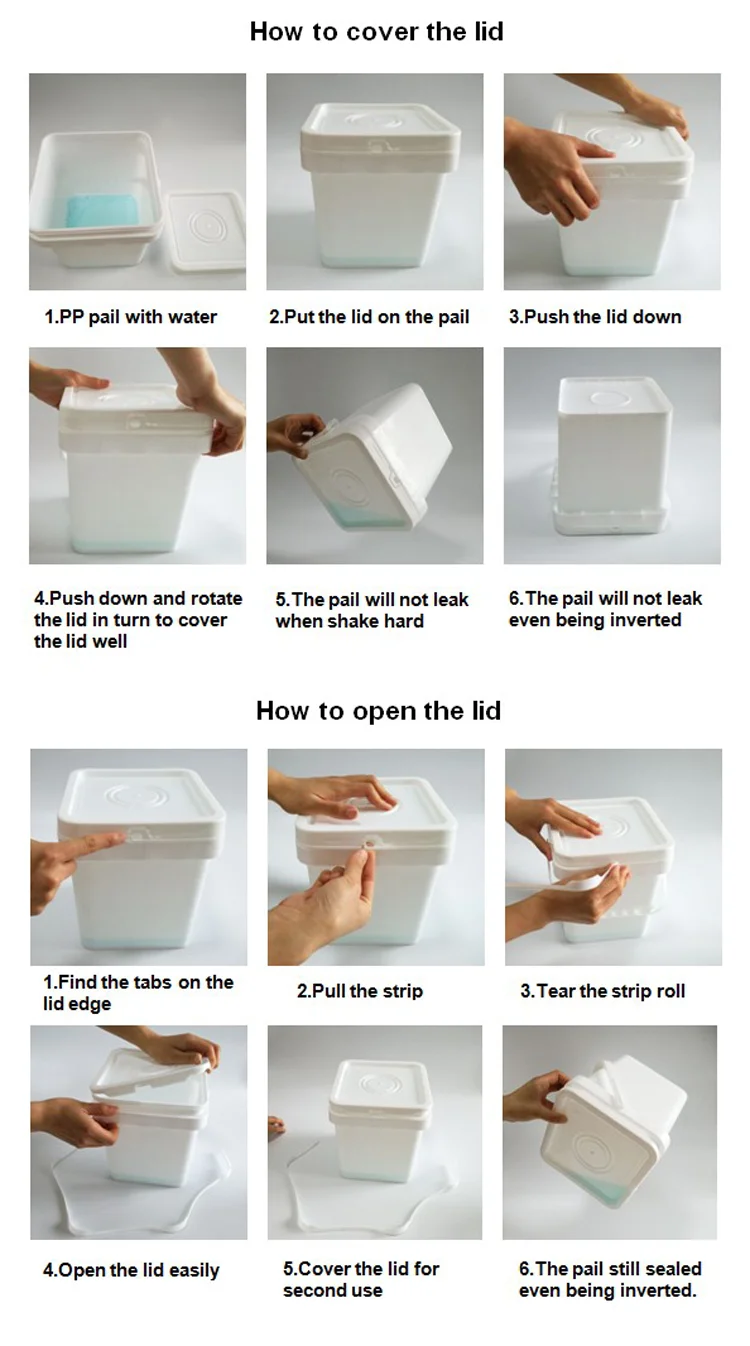 How to cover the lid

1.PP pail with water

2.Put the lid on the pail

3.Push the lid down

4.Push down and rotate the lid in turn to cover the lid well

5.The pail will not leak when shake hard

6.The pail will not leak even being inverted

How to open the lid

1.Find the tabs on the lid edge

2.Pull the strip

3.Tear the strip roll

4.Open the lid easily

5.Cover the lid for second use

6.The pail still sealed even being inverted.