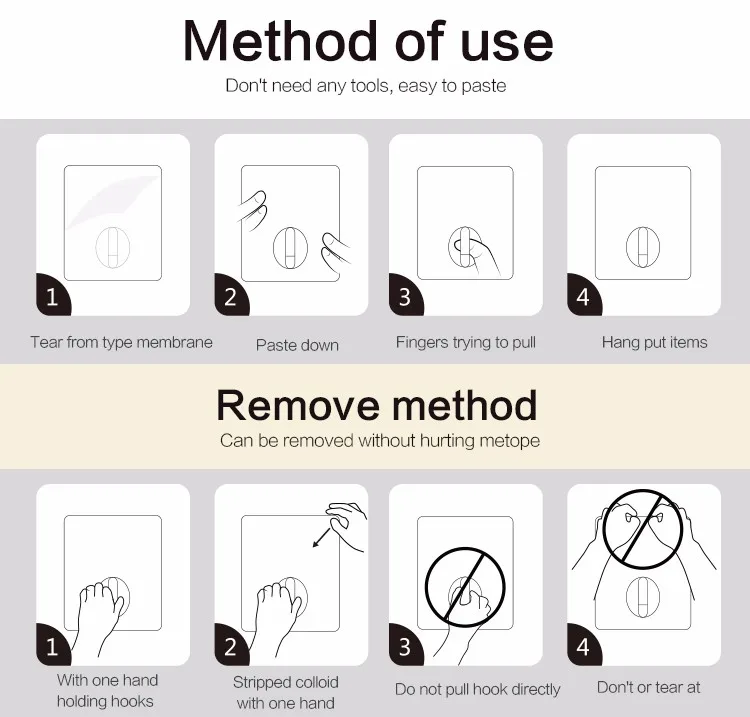 Method of use

Don't need any tools, easy to paste

1

Tear from type membrane

2

Paste down

3

Fingers trying to pull

4

Hang put items

Remove method

Can be removed without hurting metope

1

With one hand holding hooks

2

Stripped colloid with one hand

3

Do not pull hook directly

4

Don't or tear at