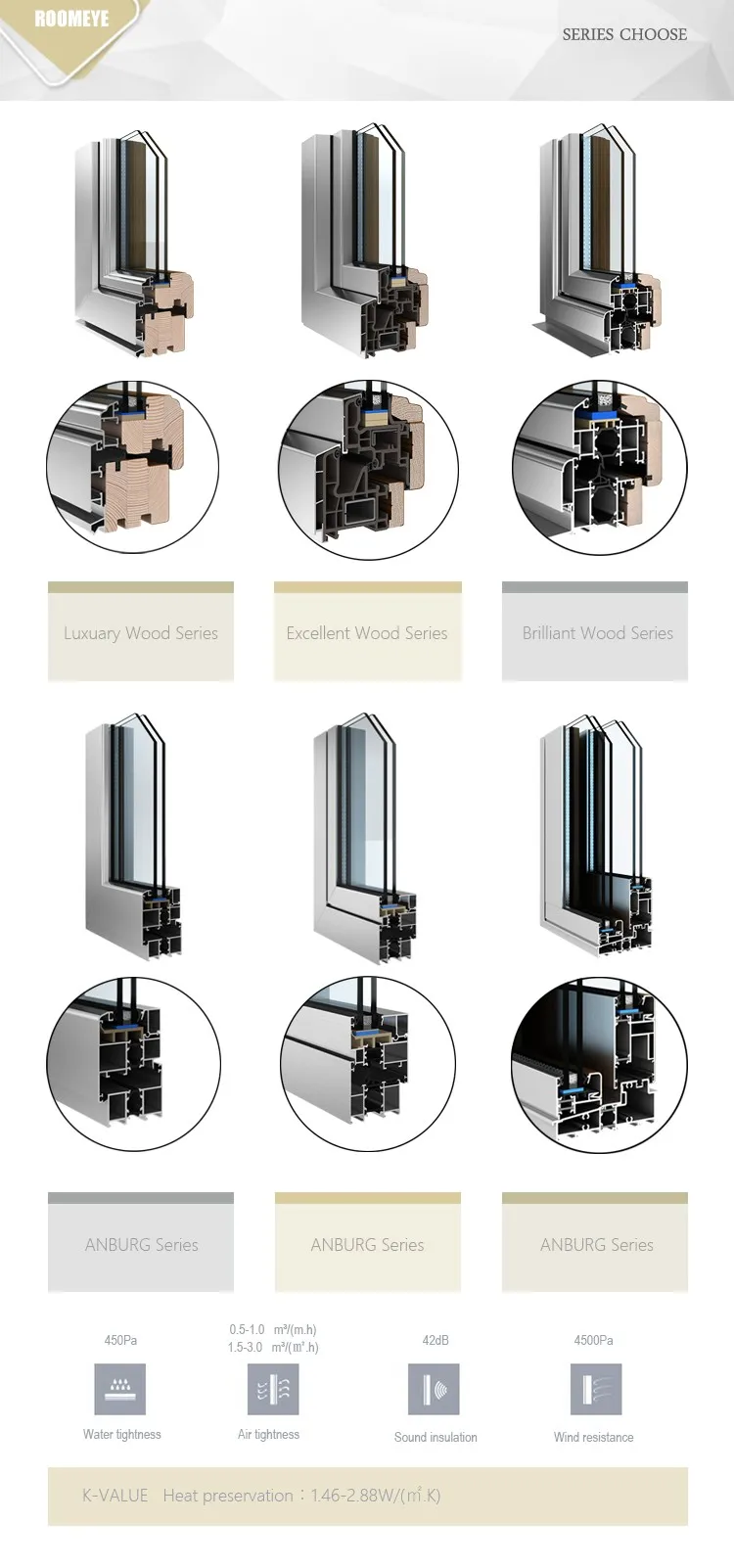 ROOMEYE

SERIES CHOOSE

Luxuary Wood Series

Excellent Wood Series

Brilliant Wood Series

ANBURG Series

ANBURG Series

ANBURG Series

450Pa

Water tightness

0.5-1.0 m³/(m.h)
1.5-3.0 m³/(m².h)

Air tightness

42dB

Sound insulation

4500Pa

Wind resistance

K-VALUE Heat preservation：1.46-2.88W/(m².K)