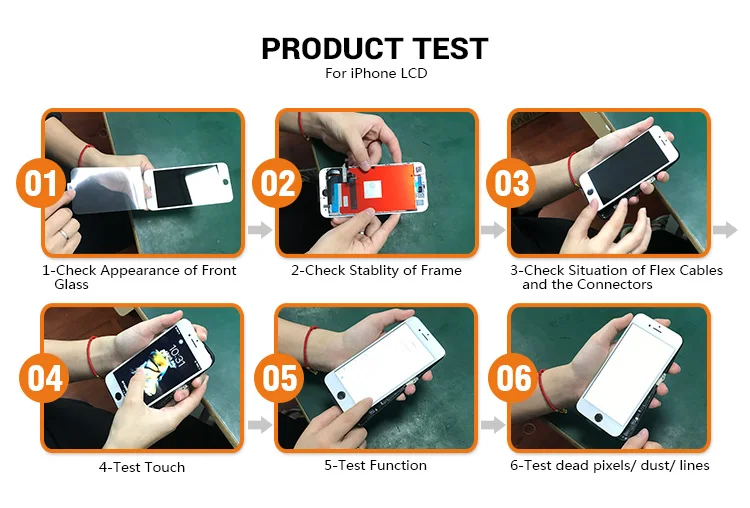 PRODUCT TEST
For iPhone LCD

01
1-Check Appearance of Front Glass

02
2-Check Stablity of Frame

03
3-Check Situation of Flex Cables and the Connectors

04
10:31
4-Test Touch

05
5-Test Function

06
6-Test dead pixels/ dust/ lines