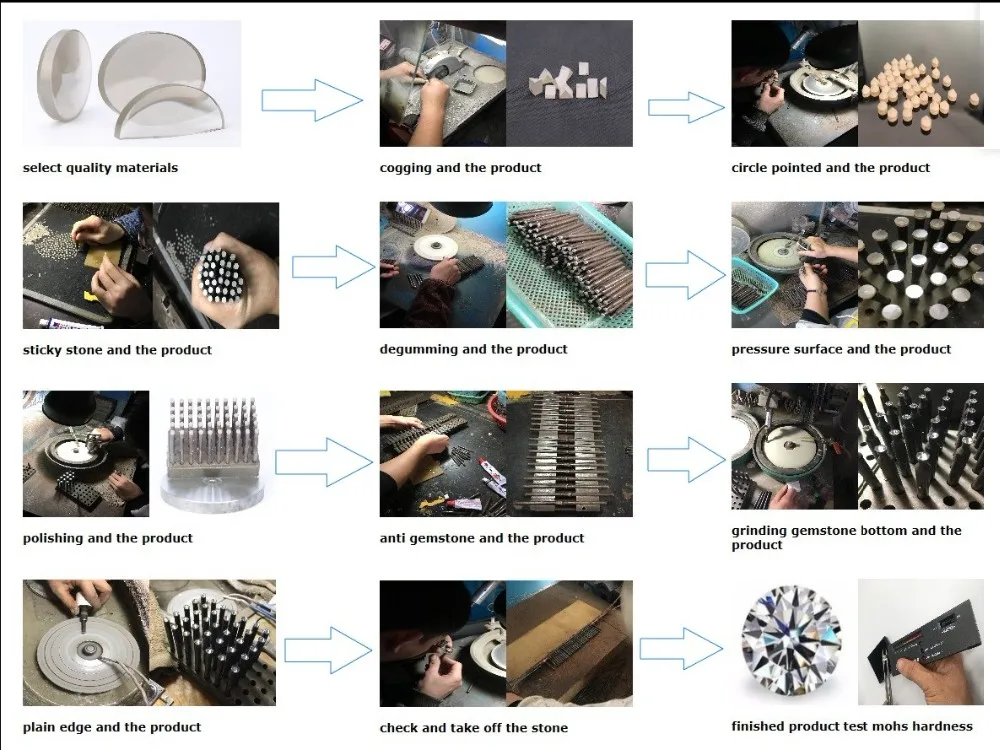 select quality materials

cogging and the product

circle pointed and the product

sticky stone and the product

degumming and the product

pressure surface and the product

polishing and the product

anti gemstone and the product

grinding gemstone bottom and the product

plain edge and the product

check and take off the stone

finished product test mohs hardness