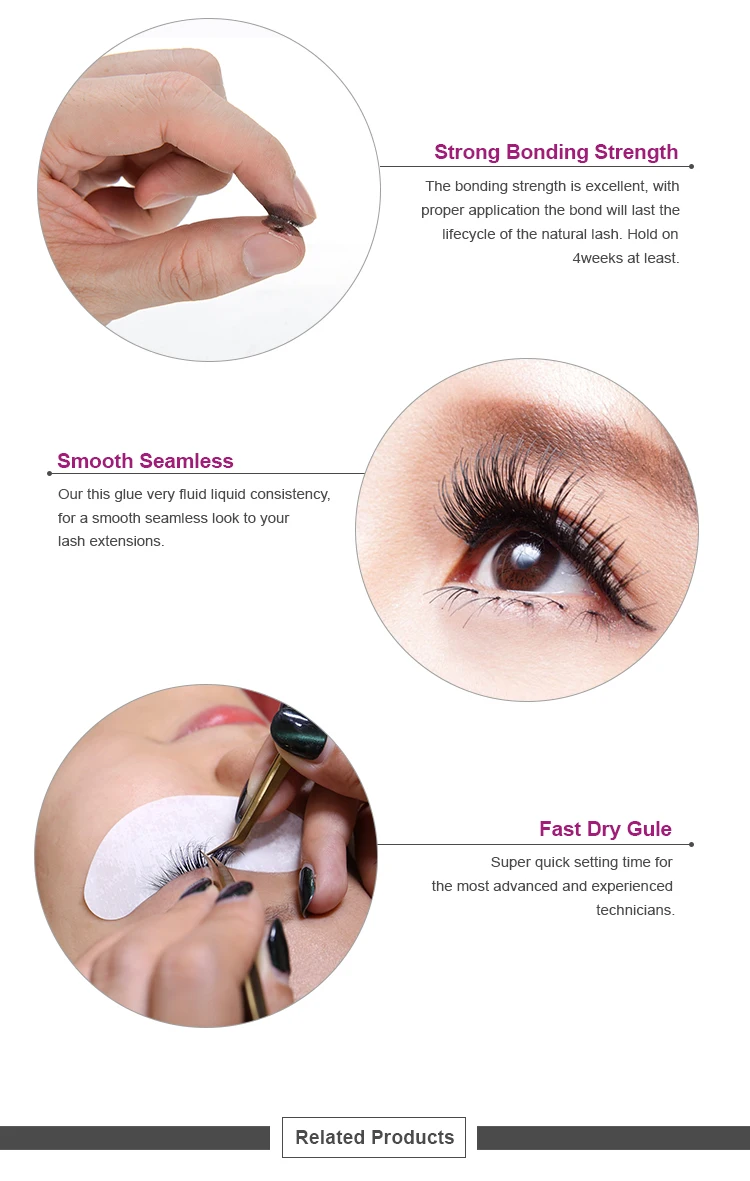 Strong Bonding Strength

The bonding strength is excellent, with proper application the bond will last the lifecycle of the natural lash. Hold on 4weeks at least.

Smooth Seamless

Our this glue very fluid liquid consistency, for a smooth seamless look to your lash extensions.

Fast Dry Gule

Super quick setting time for the most advanced and experienced technicians.

Related Products