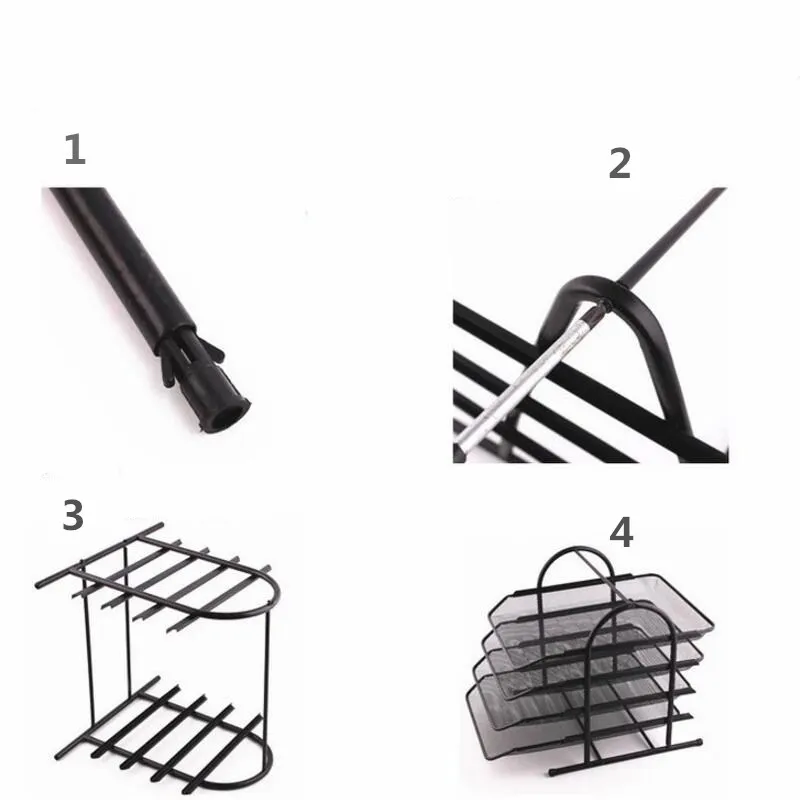 1

2

3

4