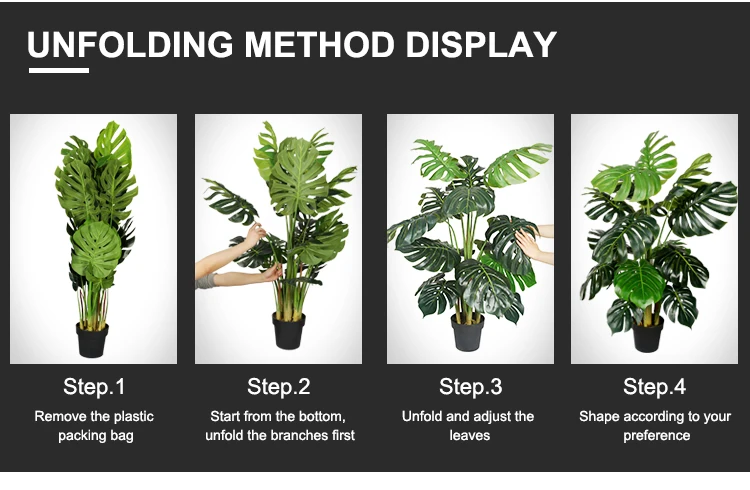 UNFOLDING METHOD DISPLAY

Step.1

Remove the plastic packing bag

Step.2

Start from the bottom, unfold the branches first

Step.3

Unfold and adjust the leaves

Step.4

Shape according to your preference