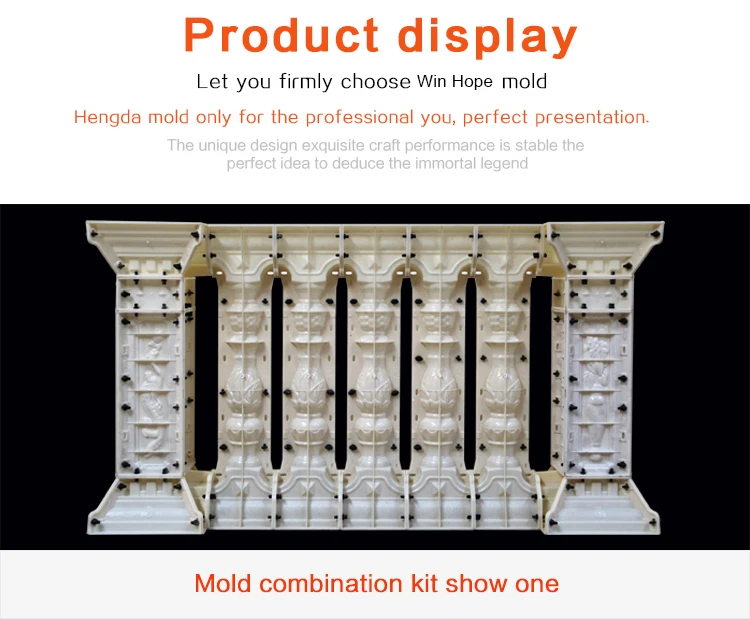 Product display

Let you firmly choose Win Hope mold

Hengda mold only for the professional you, perfect presentation.

The unique design exquisite craft performance is stable the perfect idea to deduce the immortal legend

Mold combination kit show one