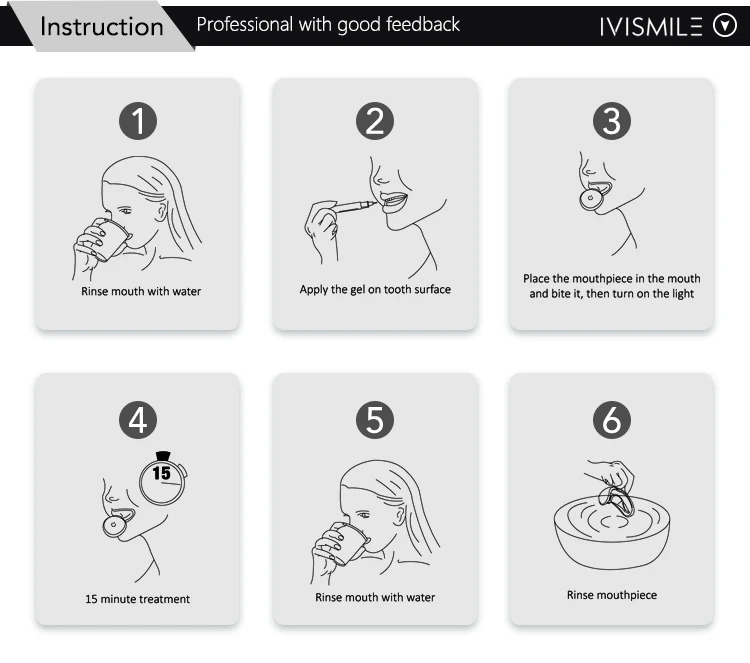 Instruction

Professional with good feedback

IVISMILE

1

Rinse mouth with water

2

Apply the gel on tooth surface

3

Place the mouthpiece in the mouth and bite it, then turn on the light

4

15

15 minute treatment

5

Rinse mouth with water

6

Rinse mouthpiece