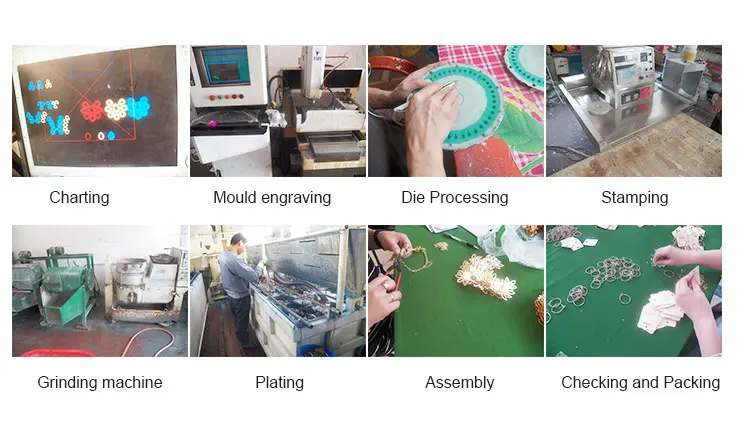 Charting

Mould engraving

Die Processing

Stamping

Grinding machine

Plating

Assembly

Checking and Packing