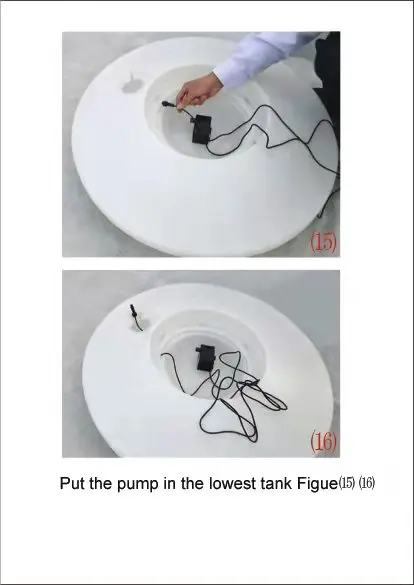 (15)

(16)

Put the pump in the lowest tank Figue(15) (16)