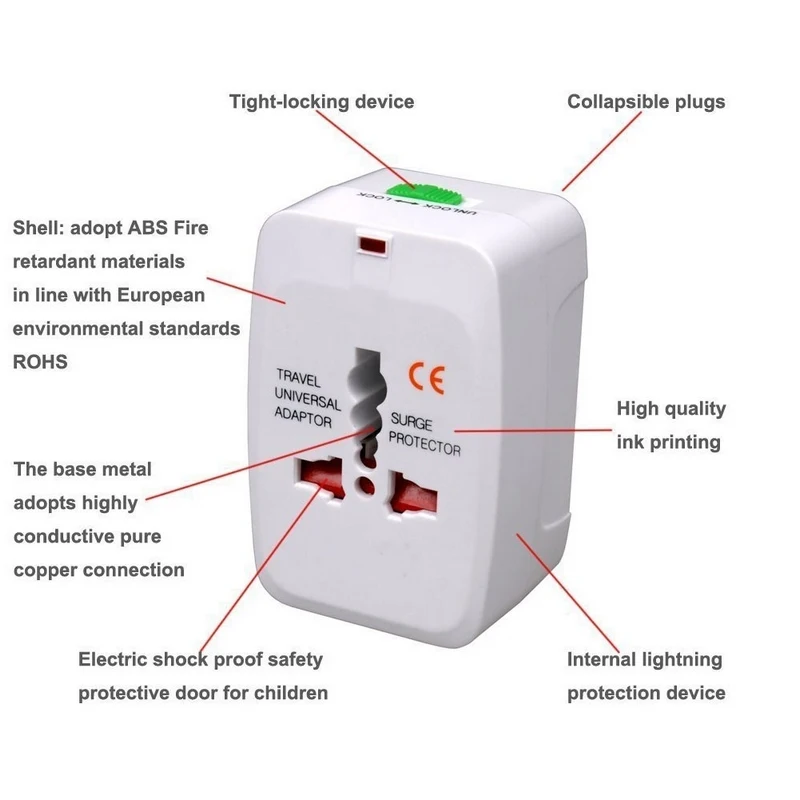 Tight-locking device

Collapsible plugs

UNLOCK LOCK

Shell: adopt ABS Fire retardant materials in line with European environmental standards ROHS

TRAVEL UNIVERSAL ADAPTOR

CE

SURGE PROTECTOR

High quality ink printing

The base metal adopts highly conductive pure copper connection

Electric shock proof safety protective door for children

Internal lightning protection device