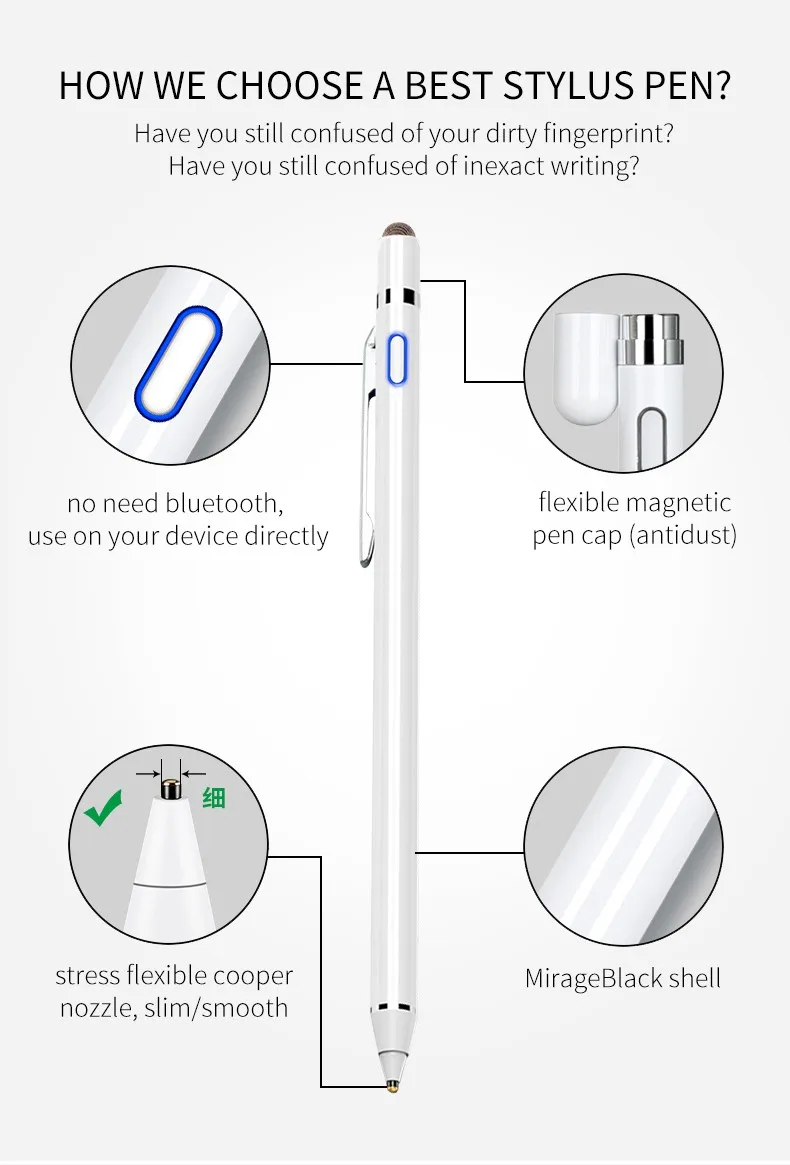 HOW WE CHOOSE A BEST STYLUS PEN?

Have you still confused of your dirty fingerprint?
Have you still confused of inexact writing?

no need bluetooth,
use on your device directly

flexible magnetic
pen cap (antidust)

细

stress flexible cooper
nozzle, slim/smooth

MirageBlack shell