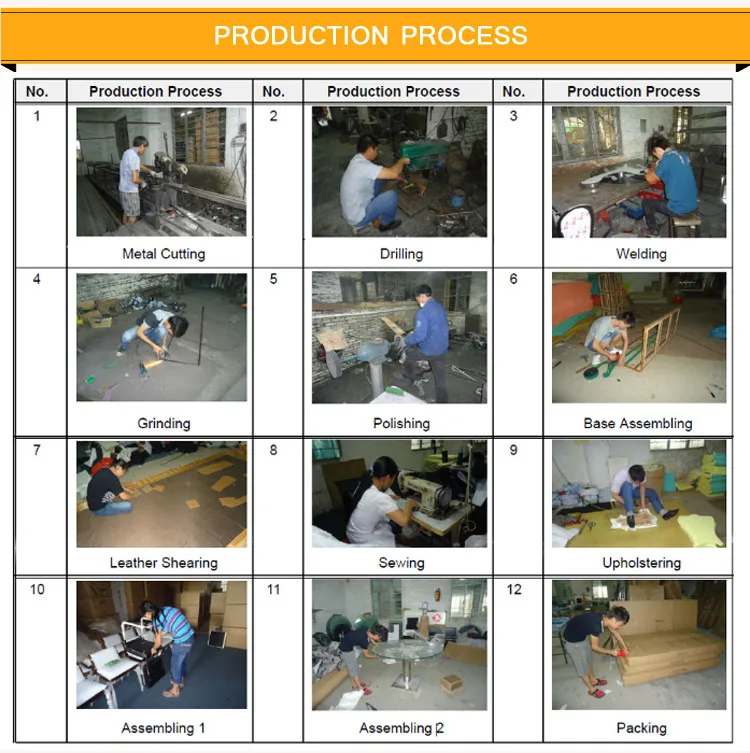 PRODUCTION PROCESS

| No. | Production Process | No. | Production Process | No. | Production Process |
|---|---|---|---|---|---|
| 1 | Metal Cutting | 2 | Drilling | 3 | Welding |
| 4 | Grinding | 5 | Polishing | 6 | Base Assembling |
| 7 | Leather Shearing | 8 | Sewing | 9 | Upholstering |
| 10 | Assembling 1 | 11 | Assembling 2 | 12 | Packing |