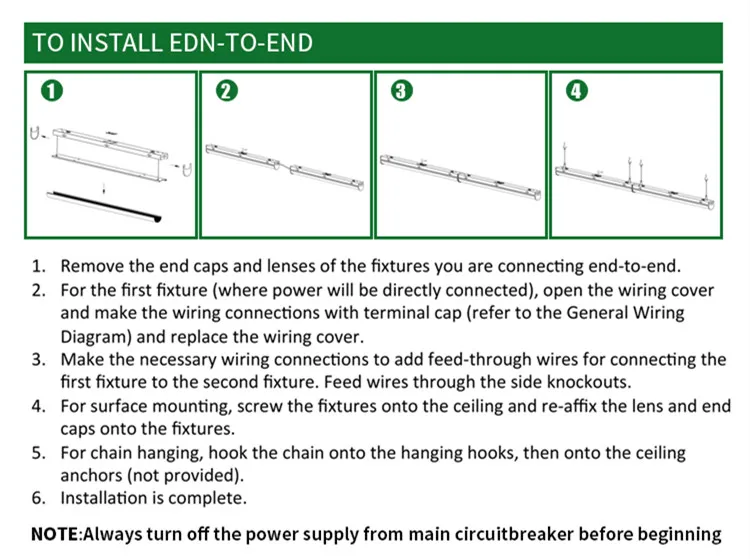 TO INSTALL EDN-TO-END

1

2

3

4

1. Remove the end caps and lenses of the fixtures you are connecting end-to-end.
2. For the first fixture (where power will be directly connected), open the wiring cover and make the wiring connections with terminal cap (refer to the General Wiring Diagram) and replace the wiring cover.
3. Make the necessary wiring connections to add feed-through wires for connecting the first fixture to the second fixture. Feed wires through the side knockouts.
4. For surface mounting, screw the fixtures onto the ceiling and re-affix the lens and end caps onto the fixtures.
5. For chain hanging, hook the chain onto the hanging hooks, then onto the ceiling anchors (not provided).
6. Installation is complete.

NOTE:Always turn off the power supply from main circuitbreaker before beginning