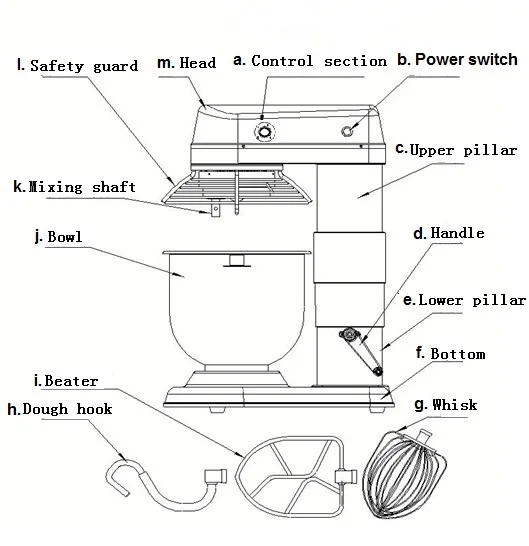 l. Safety guard
m. Head
a. Control section
b. Power switch
c. Upper pillar
k. Mixing shaft
j. Bowl
d. Handle
e. Lower pillar
f. Bottom
i. Beater
h. Dough hook
g. Whisk