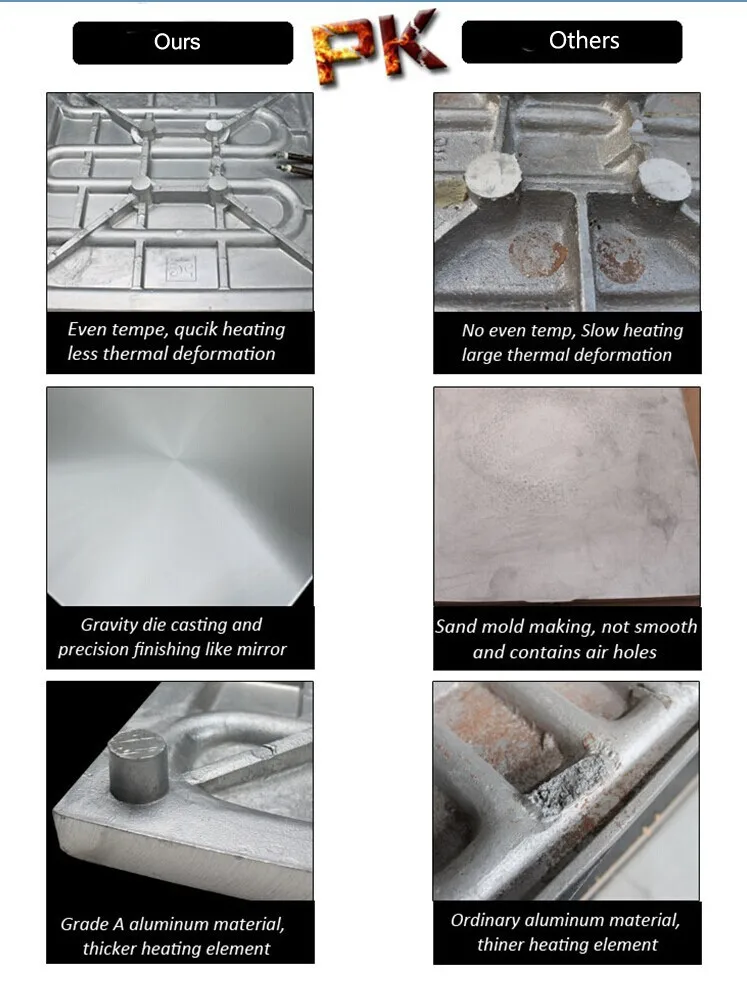 Ours

PK

Others

Even tempe, qucik heating less thermal deformation

No even temp, Slow heating large thermal deformation

Gravity die casting and precision finishing like mirror

Sand mold making, not smooth and contains air holes

Grade A aluminum material, thicker heating element

Ordinary aluminum material, thiner heating element