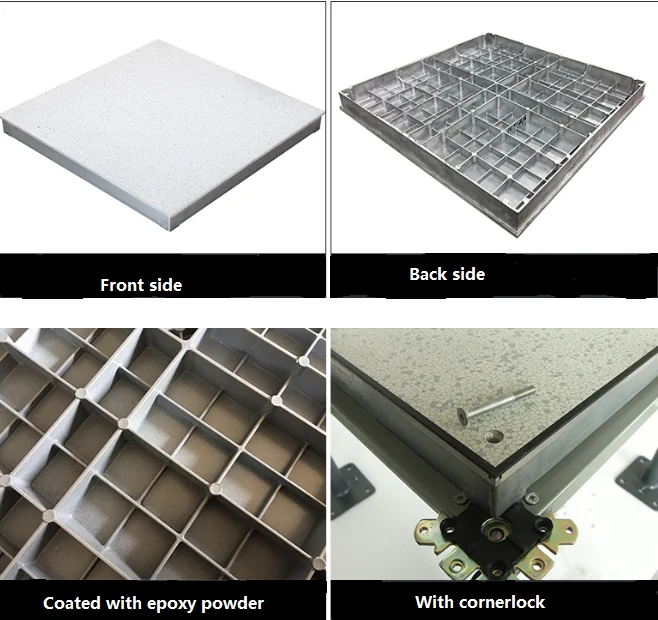 Front side

Back side

Coated with epoxy powder

With cornerlock