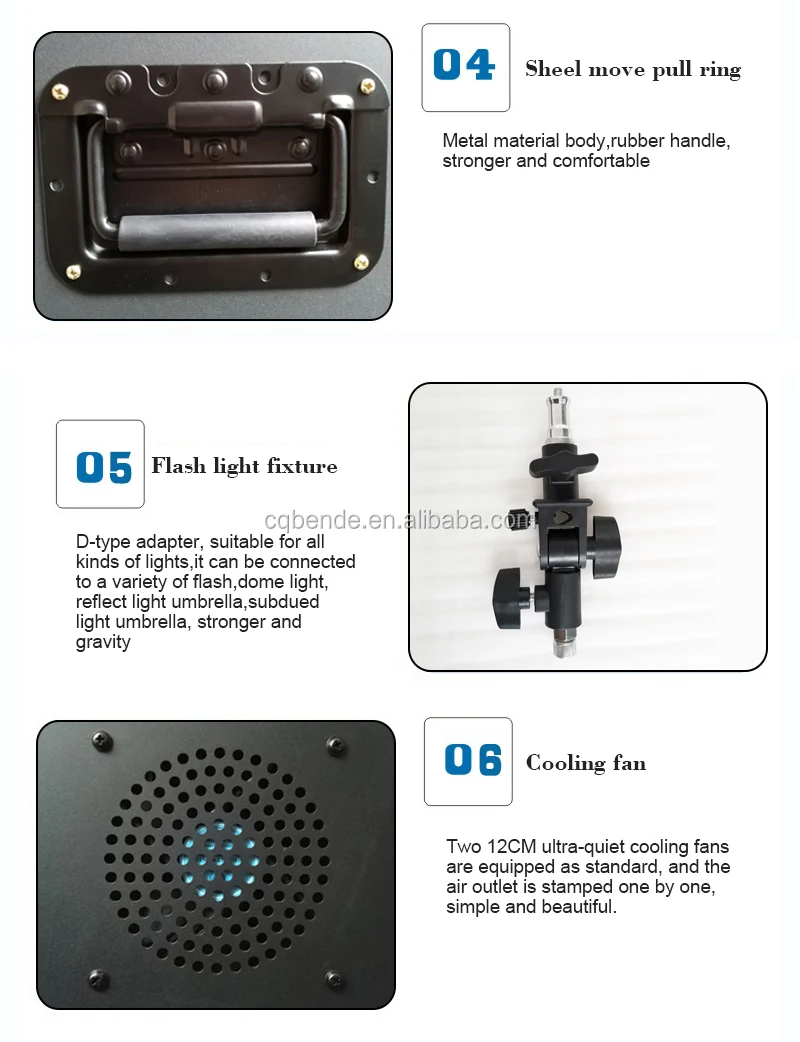 04 Sheel move pull ring

Metal material body,rubber handle, stronger and comfortable

05 Flash light fixture

cqbende.en.alibaba.com

D-type adapter, suitable for all kinds of lights,it can be connected to a variety of flash,dome light, reflect light umbrella,subdued light umbrella, stronger and gravity

06 Cooling fan

Two 12CM ultra-quiet cooling fans are equipped as standard, and the air outlet is stamped one by one, simple and beautiful.