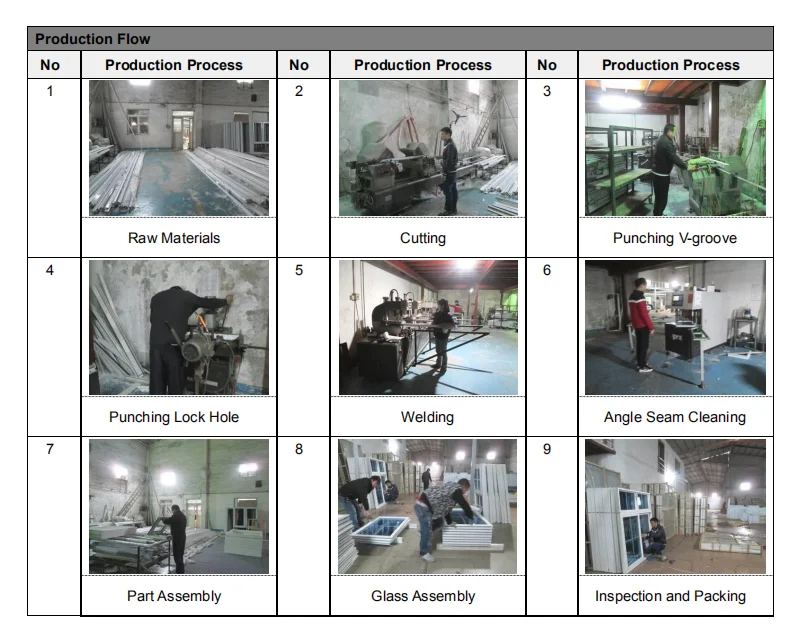 Production Flow

| No | Production Process | No | Production Process | No | Production Process |
|---|---|---|---|---|---|
| 1 | Raw Materials | 2 | Cutting | 3 | Punching V-groove |
| 4 | Punching Lock Hole | 5 | Welding | 6 | Angle Seam Cleaning |
| 7 | Part Assembly | 8 | Glass Assembly | 9 | Inspection and Packing |