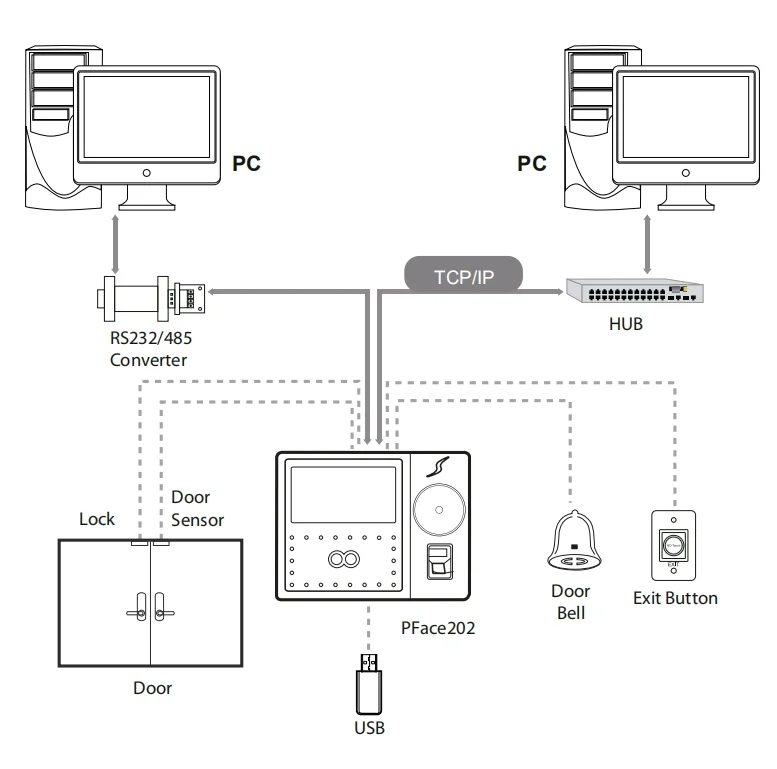 PC

PC

TCP/IP

RS232/485
Converter

HUB

Lock

Door
Sensor

Door

PFace202

USB

Door
Bell

Exit Button