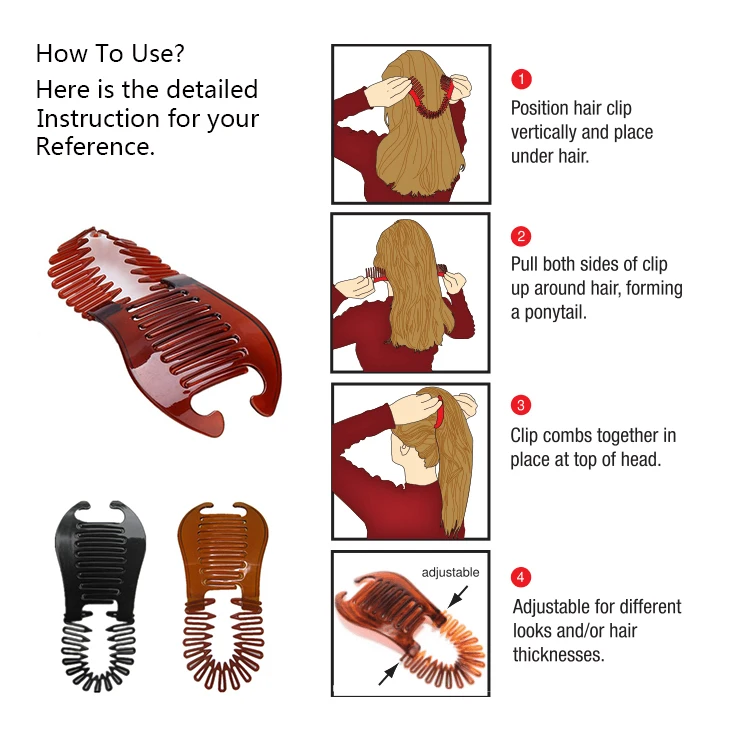 How To Use?
Here is the detailed Instruction for your Reference.

1
Position hair clip vertically and place under hair.

2
Pull both sides of clip up around hair, forming a ponytail.

3
Clip combs together in place at top of head.

adjustable

4
Adjustable for different looks and/or hair thicknesses.